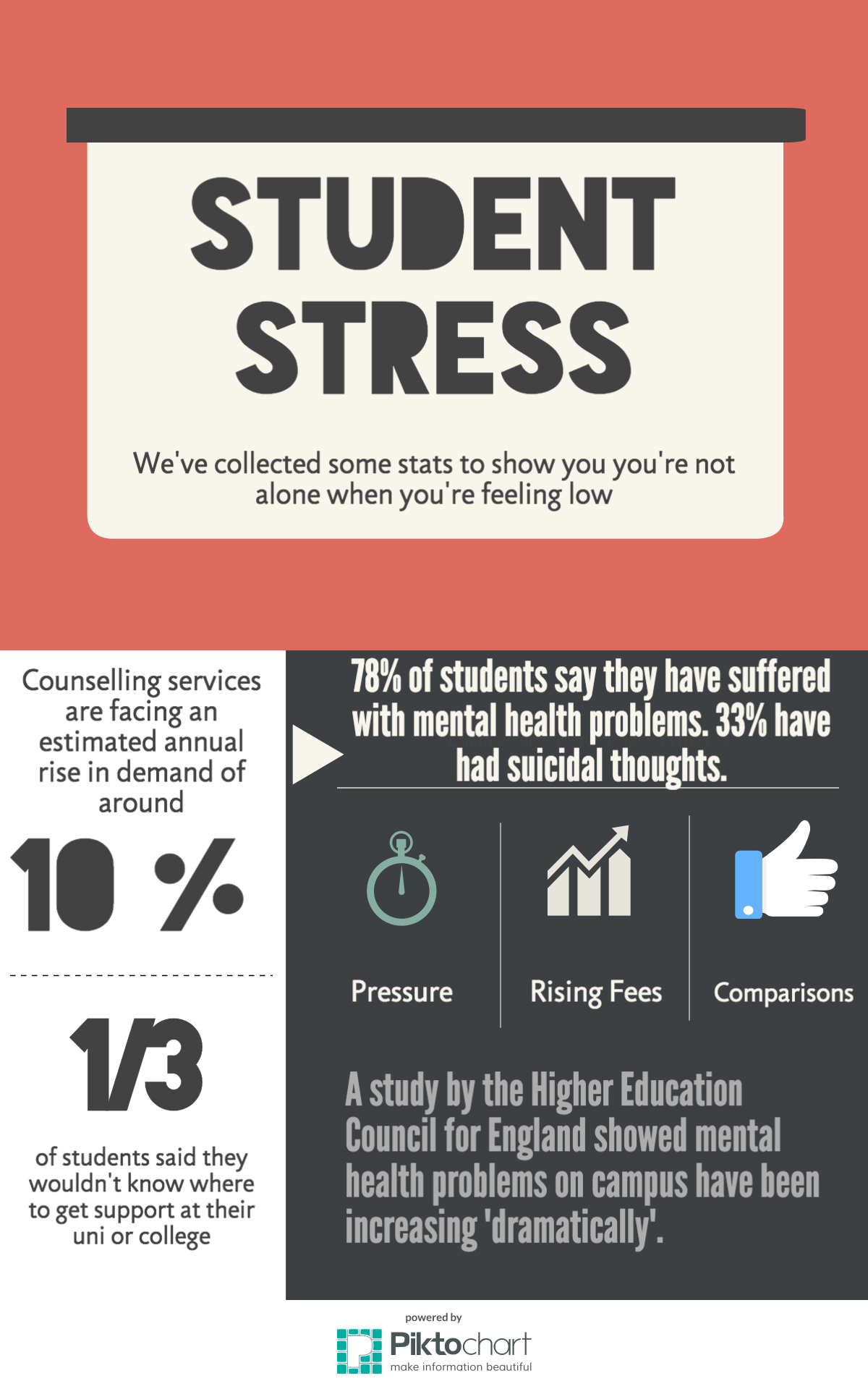 STUDENT STRESS

We've collected some stats to show you you're not alone when you're feeling low

Counselling services are facing an estimated annual rise in demand of around

10 %

1/3

of students said they wouldn't know where to get support at their uni or college

78% of students say they have suffered with mental health problems. 33% have had suicidal thoughts.

Pressure

Rising Fees

Comparisons

A study by the Higher Education Council for England showed mental health problems on campus have been increasing 'dramatically'.

powered by
Piktochart
make information beautiful